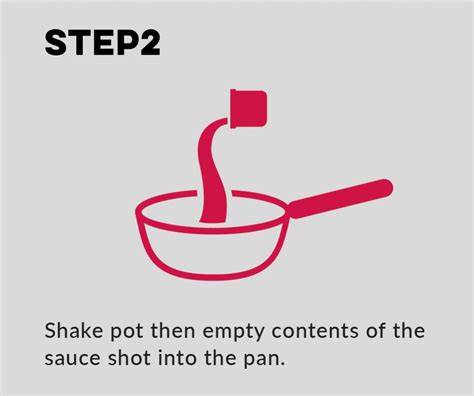 STEP2

Shake pot then empty contents of the sauce shot into the pan.