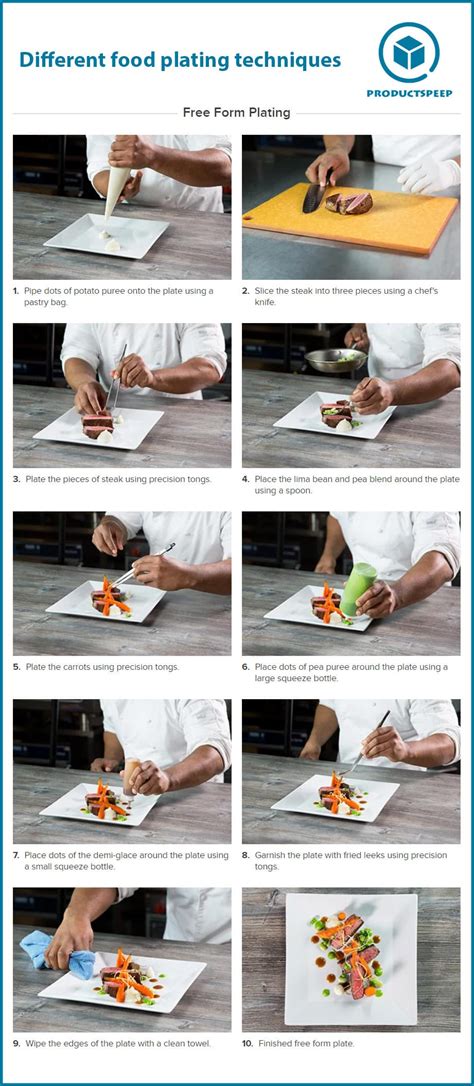 Different food plating techniques

PRODUCTSPEEP

Free Form Plating

1. Pipe dots of potato puree onto the plate using a pastry bag.

2. Slice the steak into three pieces using a chef's knife.

3. Plate the pieces of steak using precision tongs.

4. Place the lima bean and pea blend around the plate using a spoon.

5. Plate the carrots using precision tongs.

6. Place dots of pea puree around the plate using a large squeeze bottle.

7. Place dots of the demi-glace around the plate using a small squeeze bottle.

8. Garnish the plate with fried leeks using precision tongs.

9. Wipe the edges of the plate with a clean towel.

10. Finished free form plate.